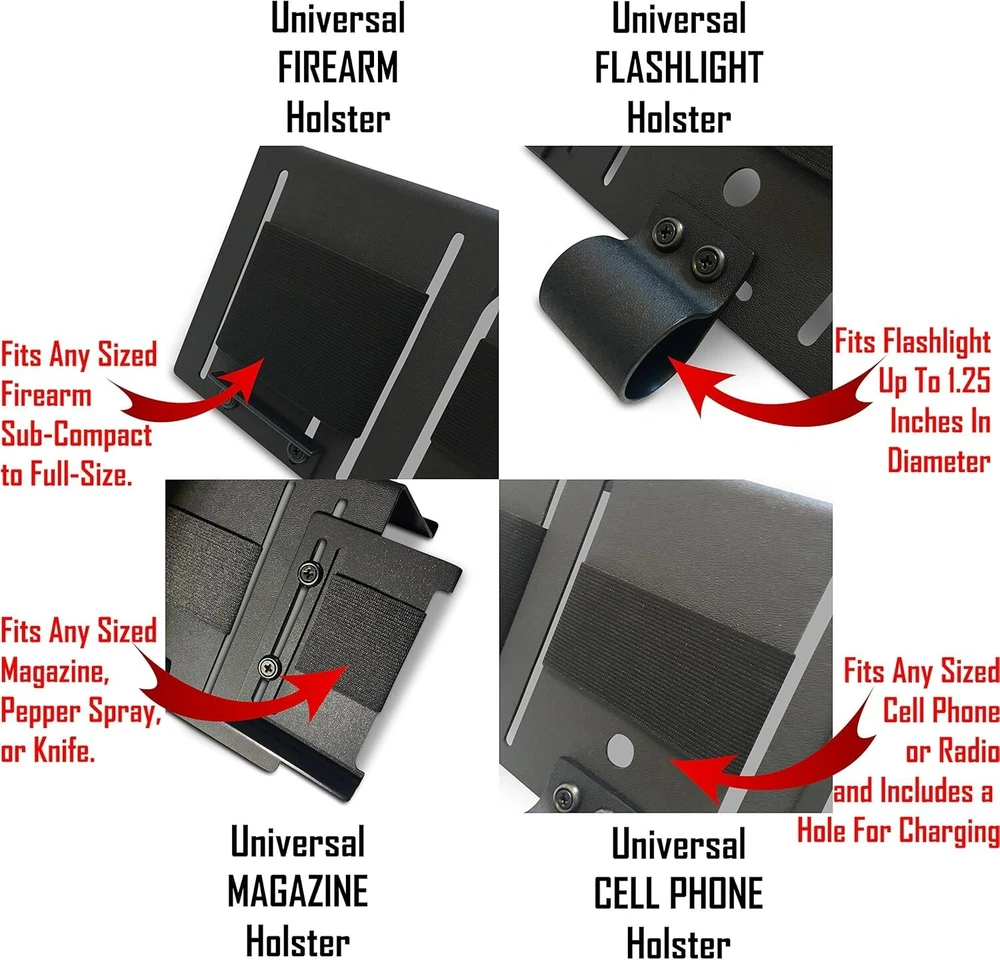 Universal
FIREARM
Holster

Universal
FLASHLIGHT
Holster

Fits Any Sized Firearm Sub-Compact to Full-Size.

Fits Flashlight Up To 1.25 Inches In Diameter

Fits Any Sized Magazine, Pepper Spray, or Knife.

Fits Any Sized Cell Phone or Radio and Includes a Hole For Charging

Universal
MAGAZINE
Holster

Universal
CELL PHONE
Holster