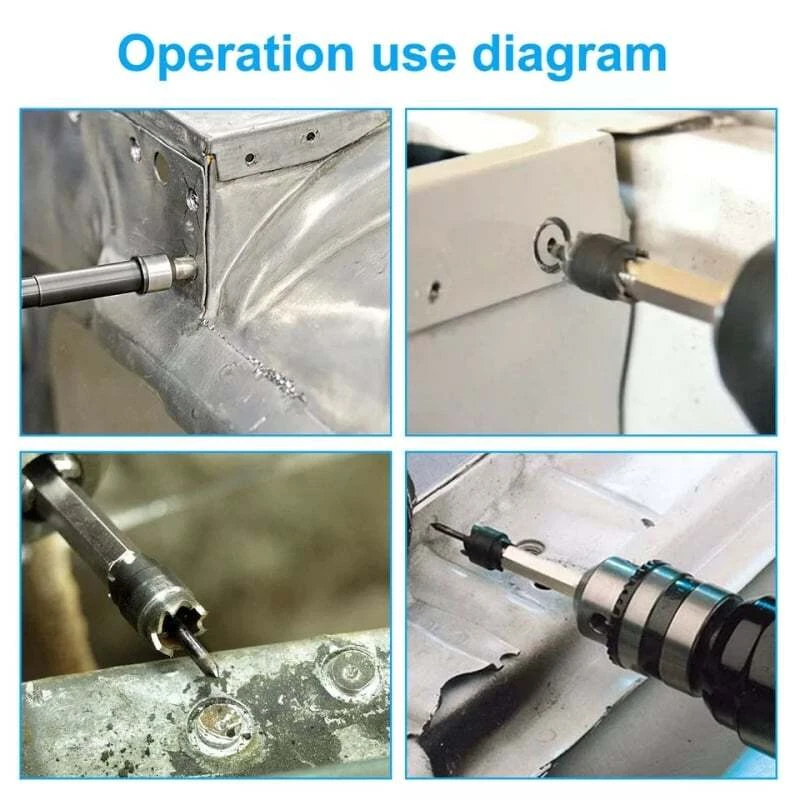 Operation use diagram