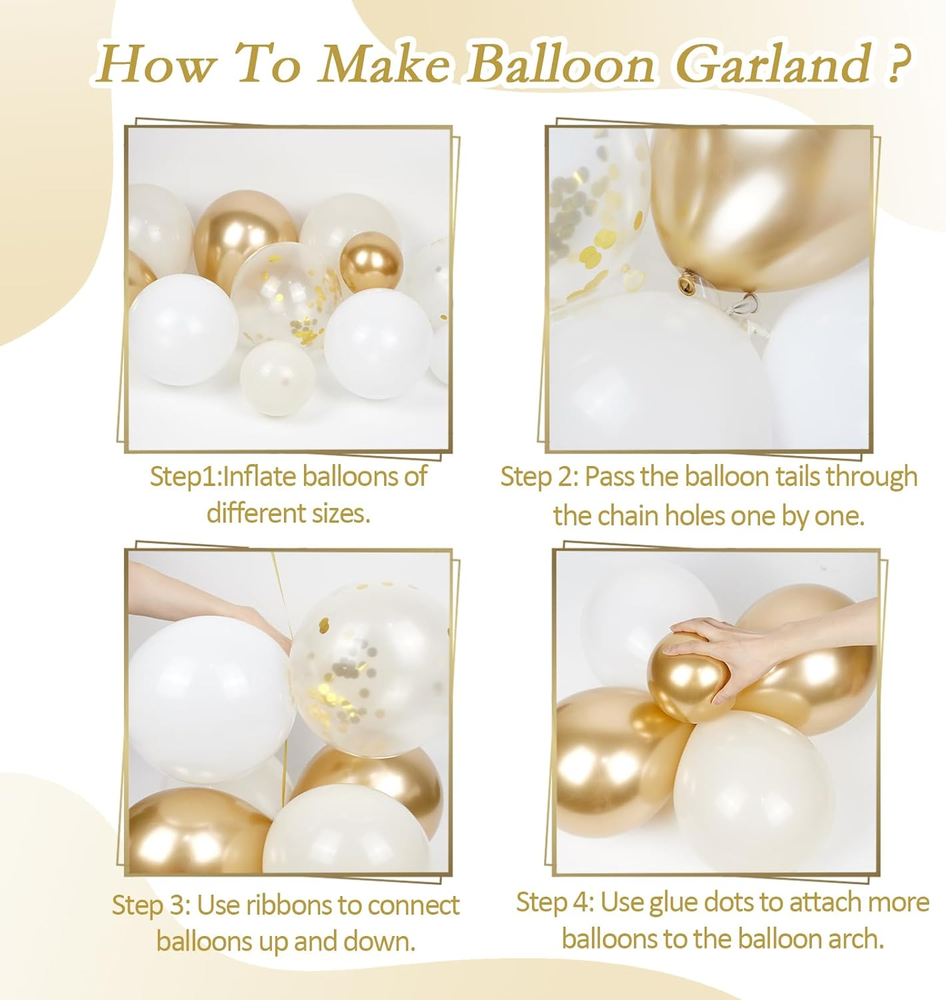 How To Make Balloon Garland ?

Step1:Inflate balloons of different sizes.

Step 2: Pass the balloon tails through the chain holes one by one.

Step 3: Use ribbons to connect balloons up and down.

Step 4: Use glue dots to attach more balloons to the balloon arch.