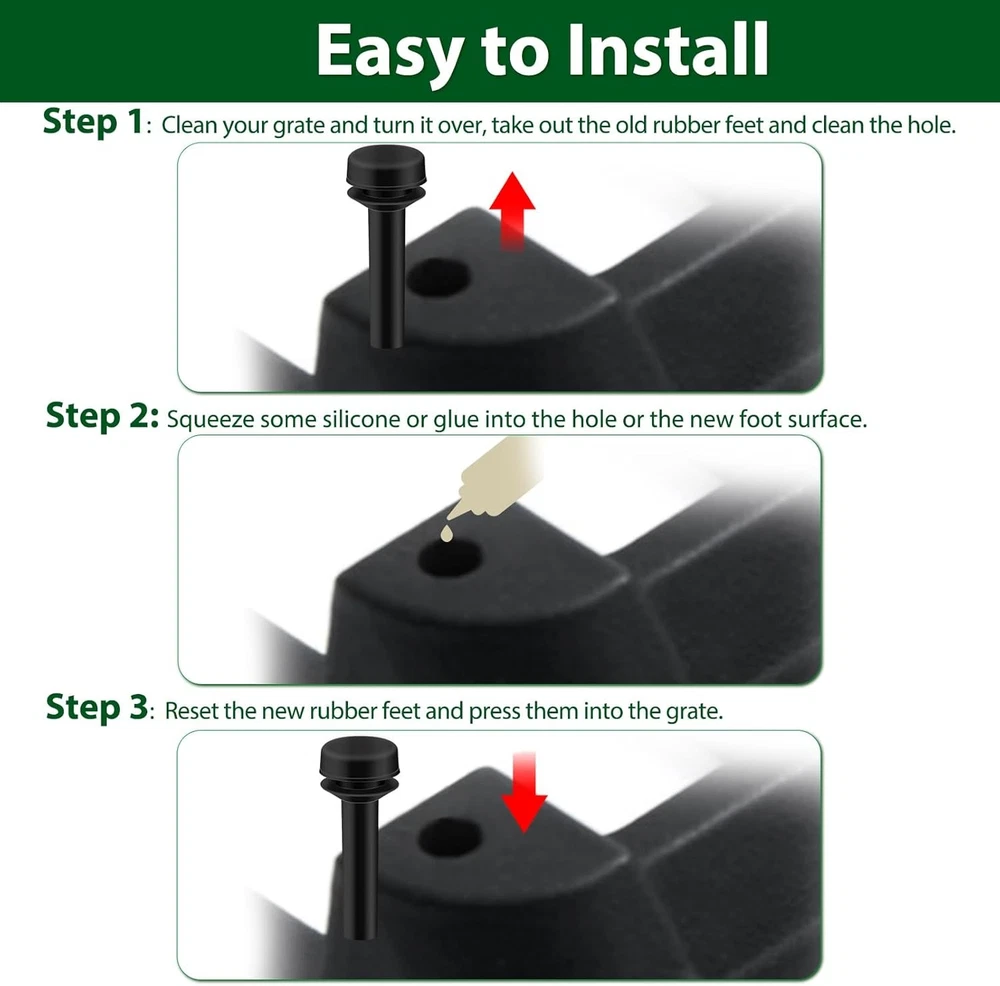 Easy to Install

Step 1: Clean your grate and turn it over, take out the old rubber feet and clean the hole.

Step 2: Squeeze some silicone or glue into the hole or the new foot surface.

Step 3: Reset the new rubber feet and press them into the grate.