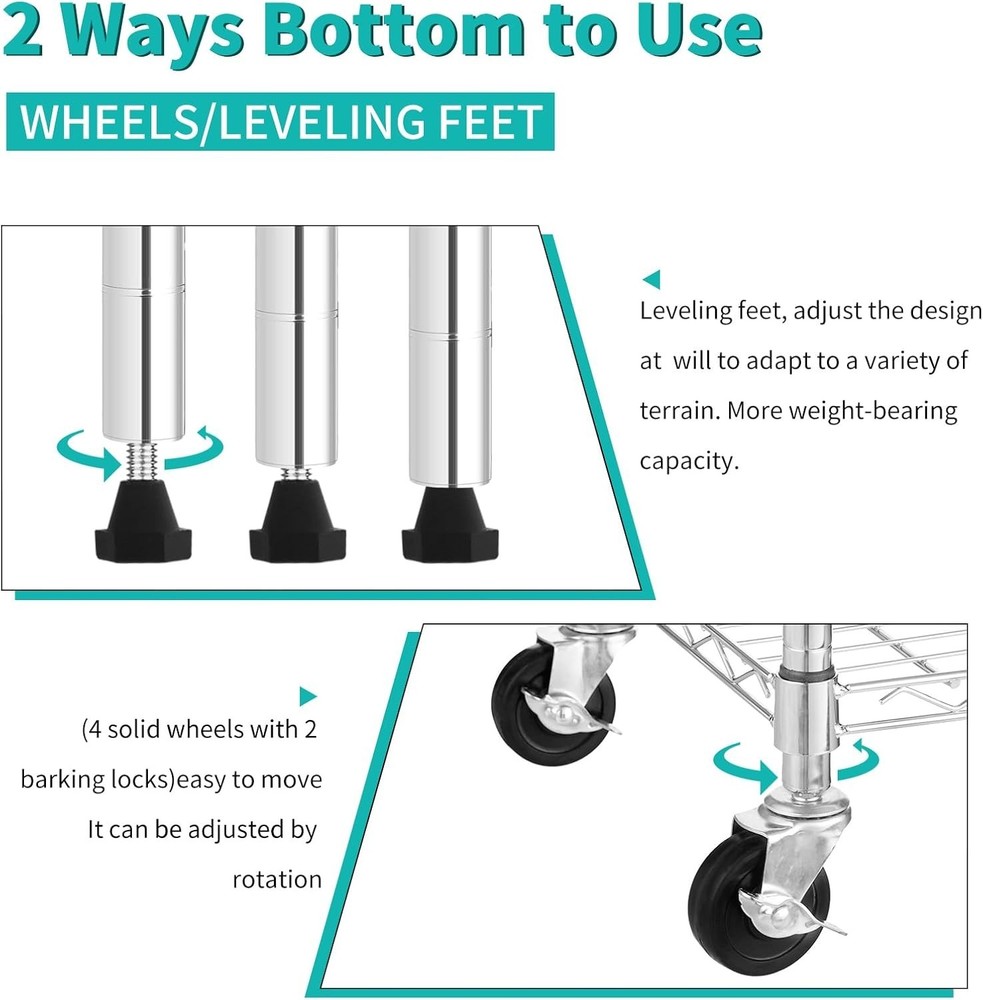 2 Ways Bottom to Use

WHEELS/LEVELING FEET

Leveling feet, adjust the design at will to adapt to a variety of terrain. More weight-bearing capacity.

(4 solid wheels with 2 barking locks)easy to move It can be adjusted by rotation