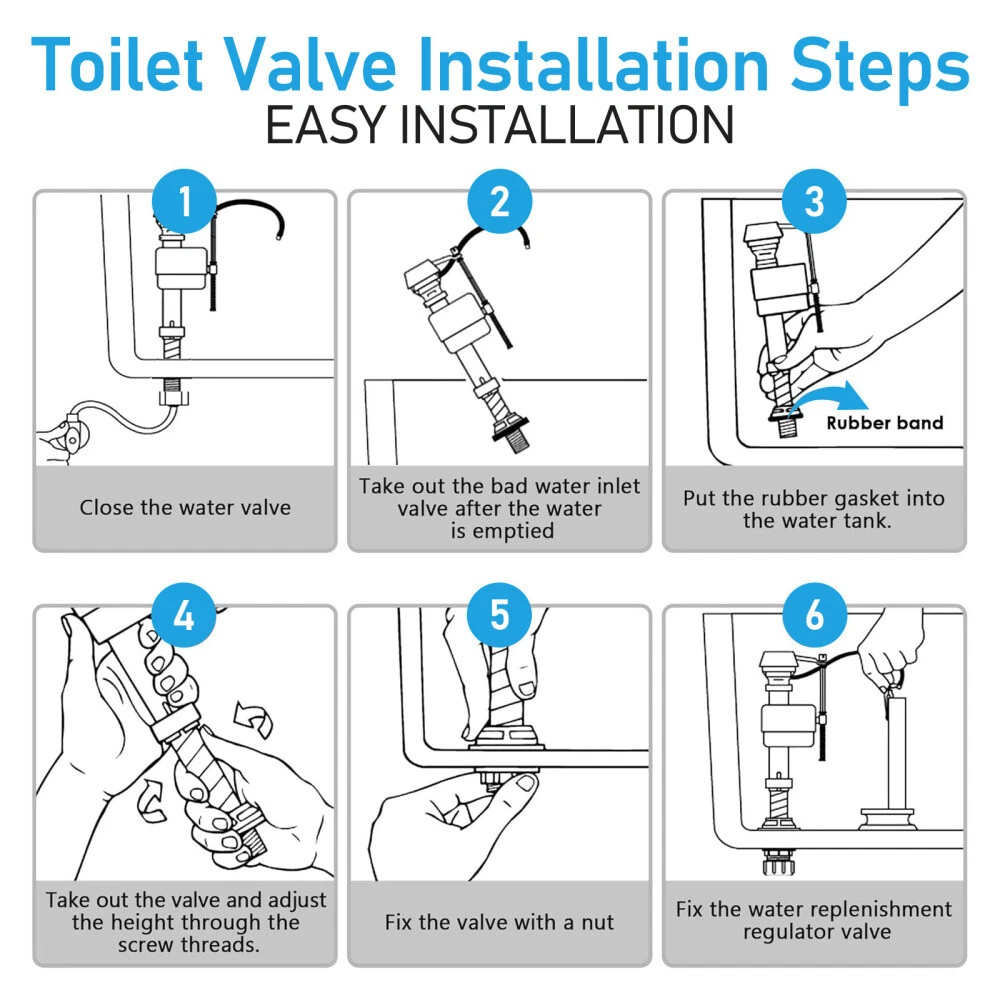 Toilet Valve Installation Steps
EASY INSTALLATION

1
Close the water valve

2
Take out the bad water inlet valve after the water is emptied

3
Rubber band
Put the rubber gasket into the water tank.

4
Take out the valve and adjust the height through the screw threads.

5
Fix the valve with a nut

6
Fix the water replenishment regulator valve