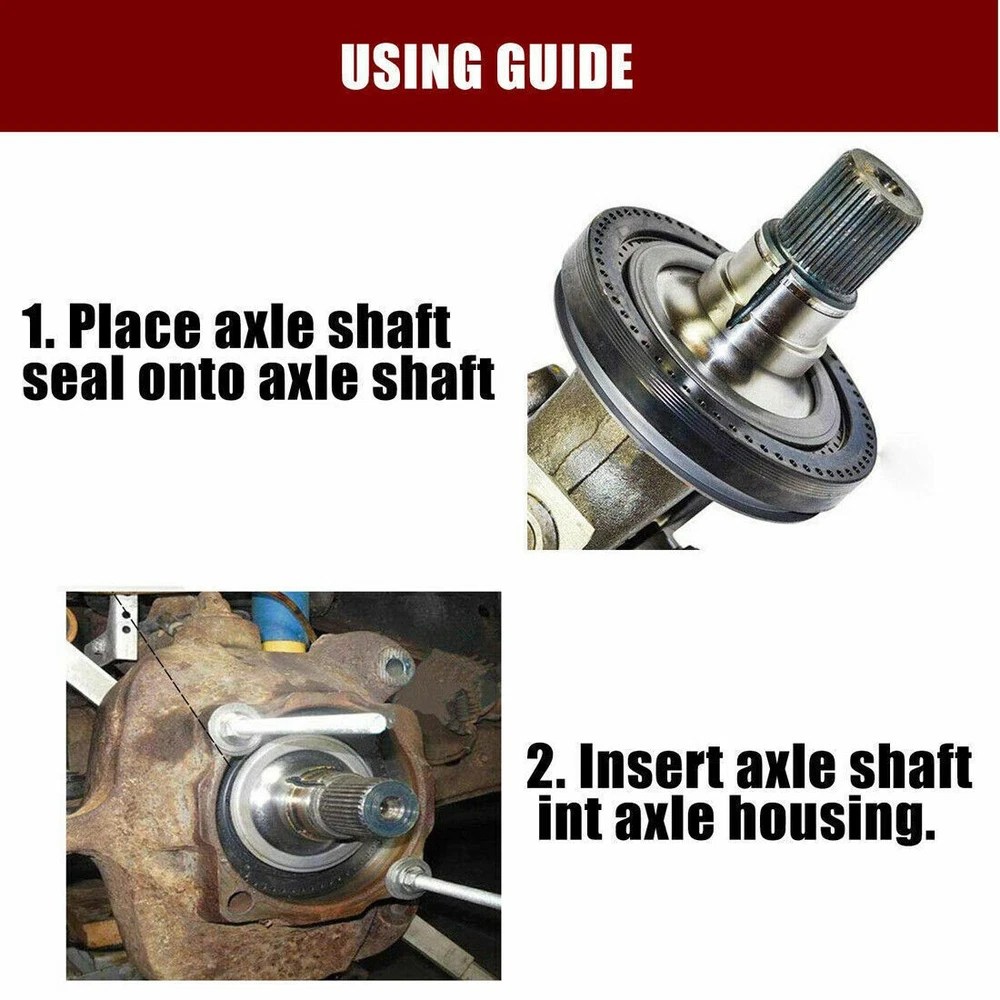 USING GUIDE

1. Place axle shaft seal onto axle shaft

2. Insert axle shaft int axle housing.