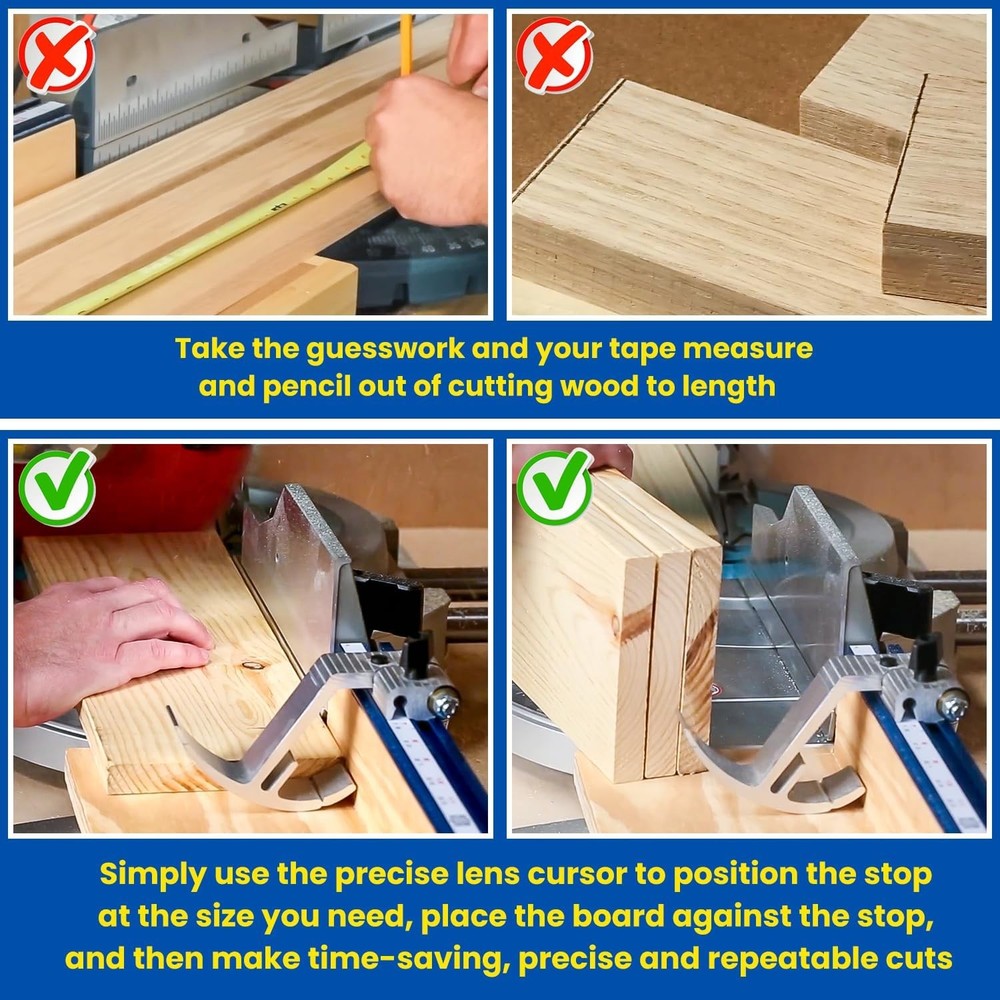 Take the guesswork and your tape measure and pencil out of cutting wood to length

Simply use the precise lens cursor to position the stop at the size you need, place the board against the stop, and then make time-saving, precise and repeatable cuts