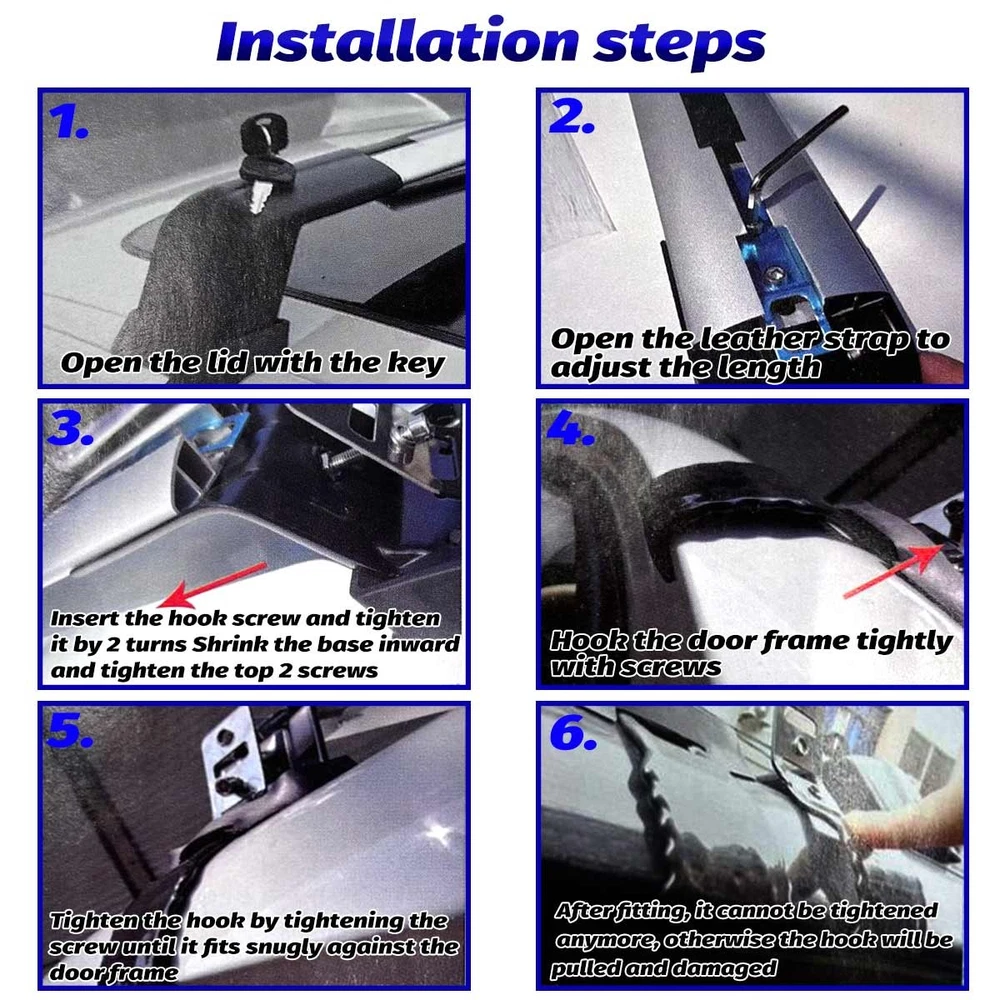 Installation steps

1.

Open the lid with the key

2.

Open the leather strap to adjust the length

3.

Insert the hook screw and tighten it by 2 turns Shrink the base inward and tighten the top 2 screws

4.

Hook the door frame tightly with screws

5.

Tighten the hook by tightening the screw until it fits snugly against the door frame

6.

After fitting, it cannot be tightened anymore, otherwise the hook will be pulled and damaged