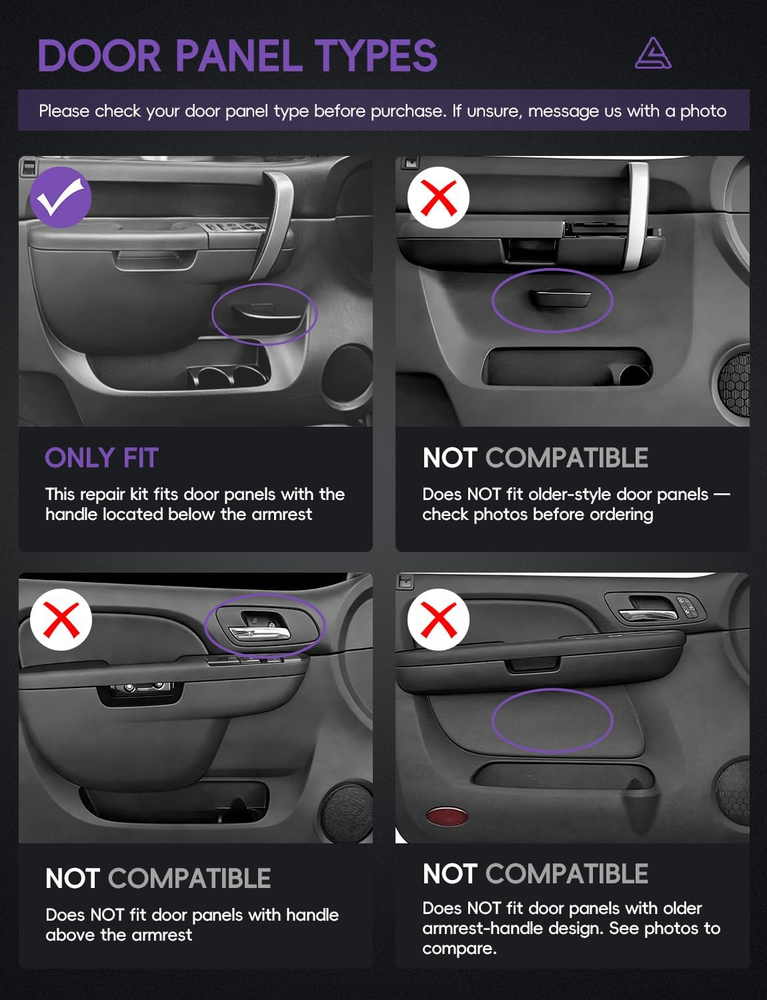 DOOR PANEL TYPES

Please check your door panel type before purchase. If unsure, message us with a photo

ONLY FIT

This repair kit fits door panels with the handle located below the armrest

NOT COMPATIBLE

Does NOT fit older-style door panels — check photos before ordering

NOT COMPATIBLE

Does NOT fit door panels with handle above the armrest

NOT COMPATIBLE

Does NOT fit door panels with older armrest-handle design. See photos to compare.