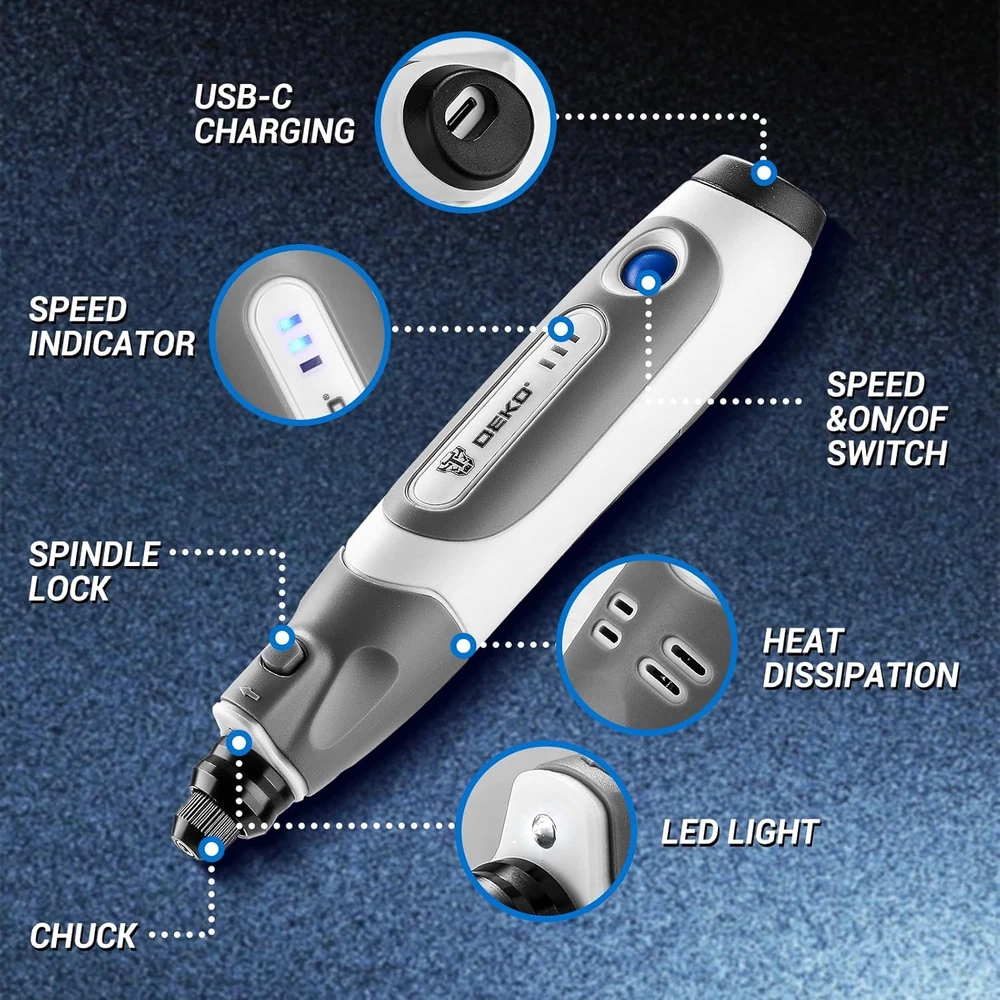 USB-C CHARGING

SPEED INDICATOR

DEKO

SPEED &ON/OF SWITCH

SPINDLE LOCK

HEAT DISSIPATION

LED LIGHT

CHUCK