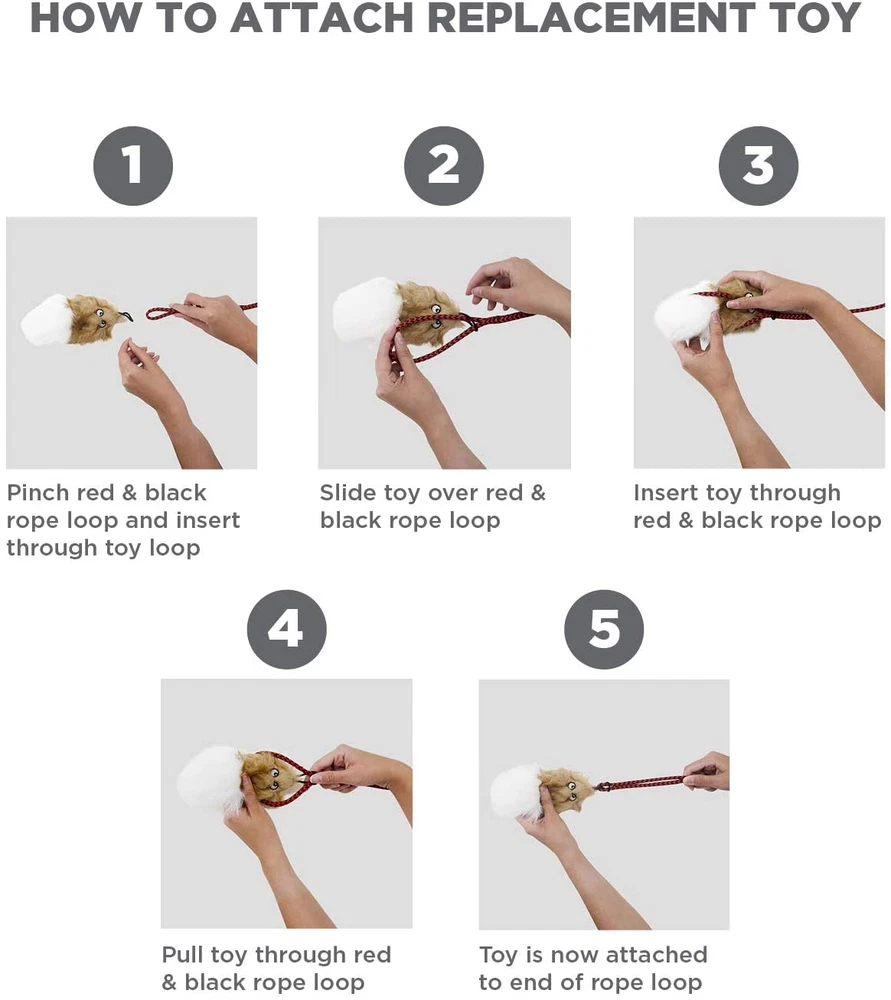 HOW TO ATTACH REPLACEMENT TOY

1

Pinch red & black rope loop and insert through toy loop

2

Slide toy over red & black rope loop

3

Insert toy through red & black rope loop

4

Pull toy through red & black rope loop

5

Toy is now attached to end of rope loop