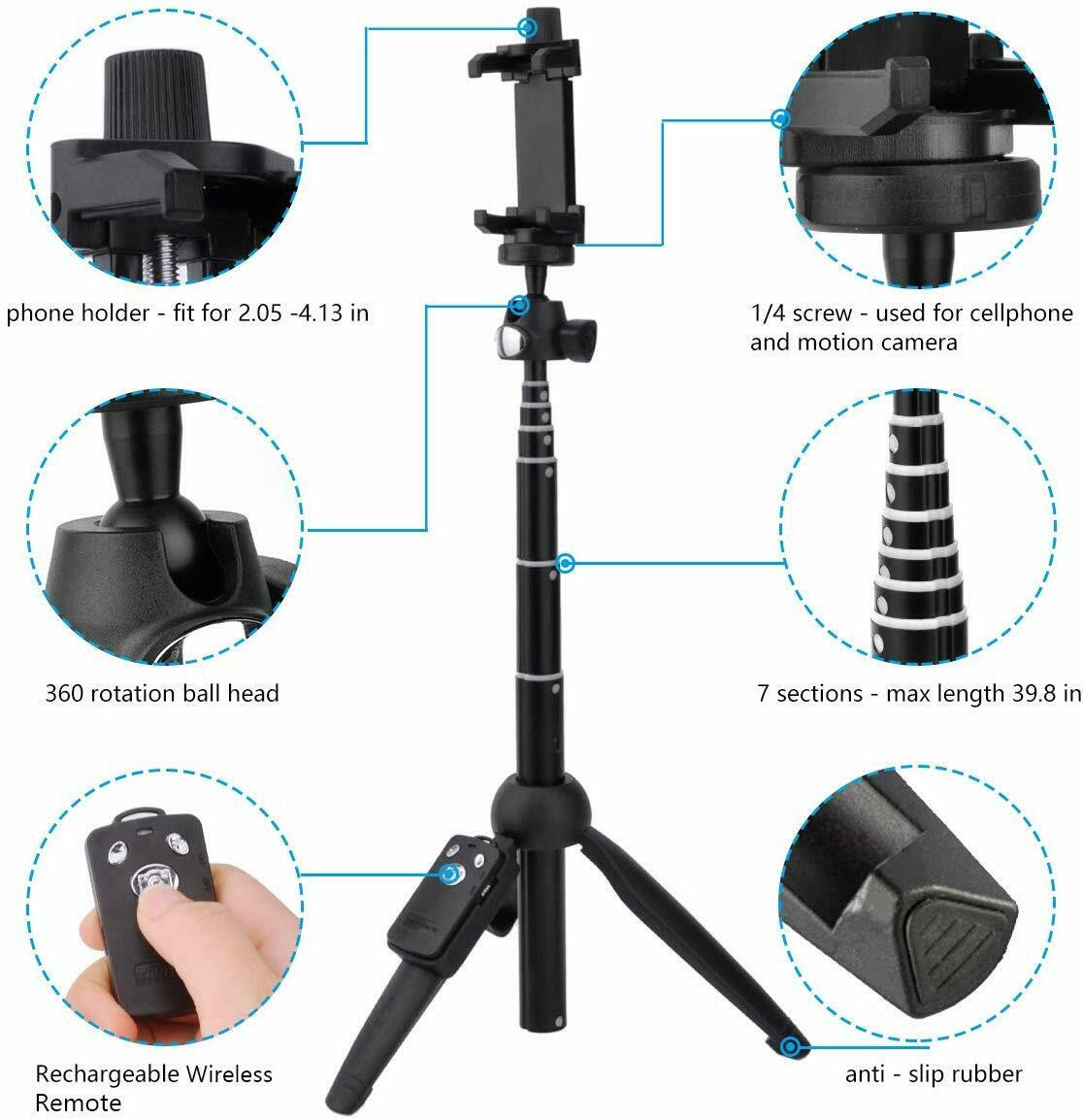 phone holder - fit for 2.05 -4.13 in

1/4 screw - used for cellphone and motion camera

360 rotation ball head

7 sections - max length 39.8 in

Rechargeable Wireless Remote

anti - slip rubber